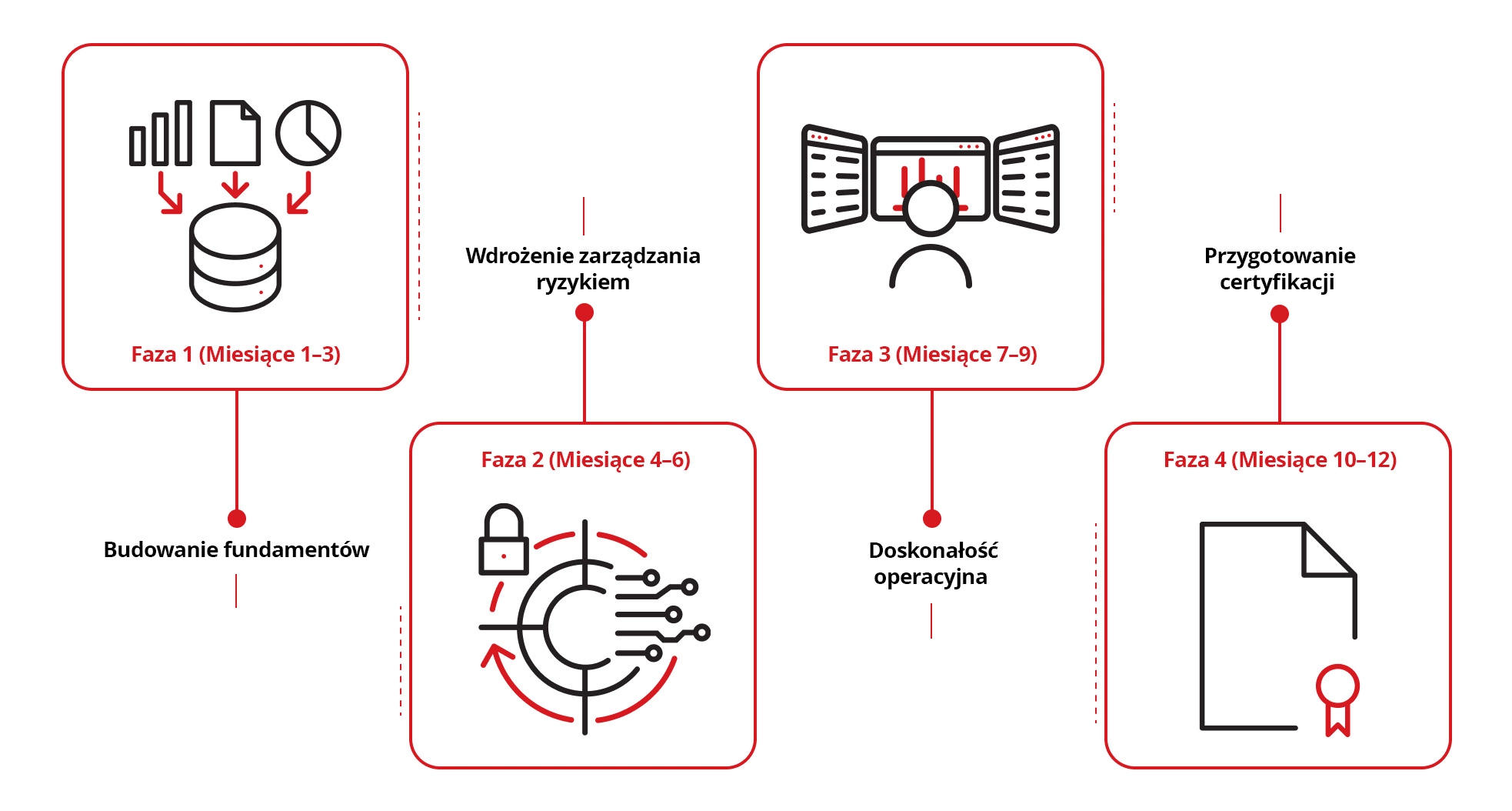 Faza 1 (Miesiące 1–3)

Budowanie fundamentów

Wdrożenie zarządzania ryzykiem

Faza 2 (Miesiące 4–6)

Faza 3 (Miesiące 7–9)

Doskonałość operacyjna

Przygotowanie certyfikacji

Faza 4 (Miesiące 10–12)