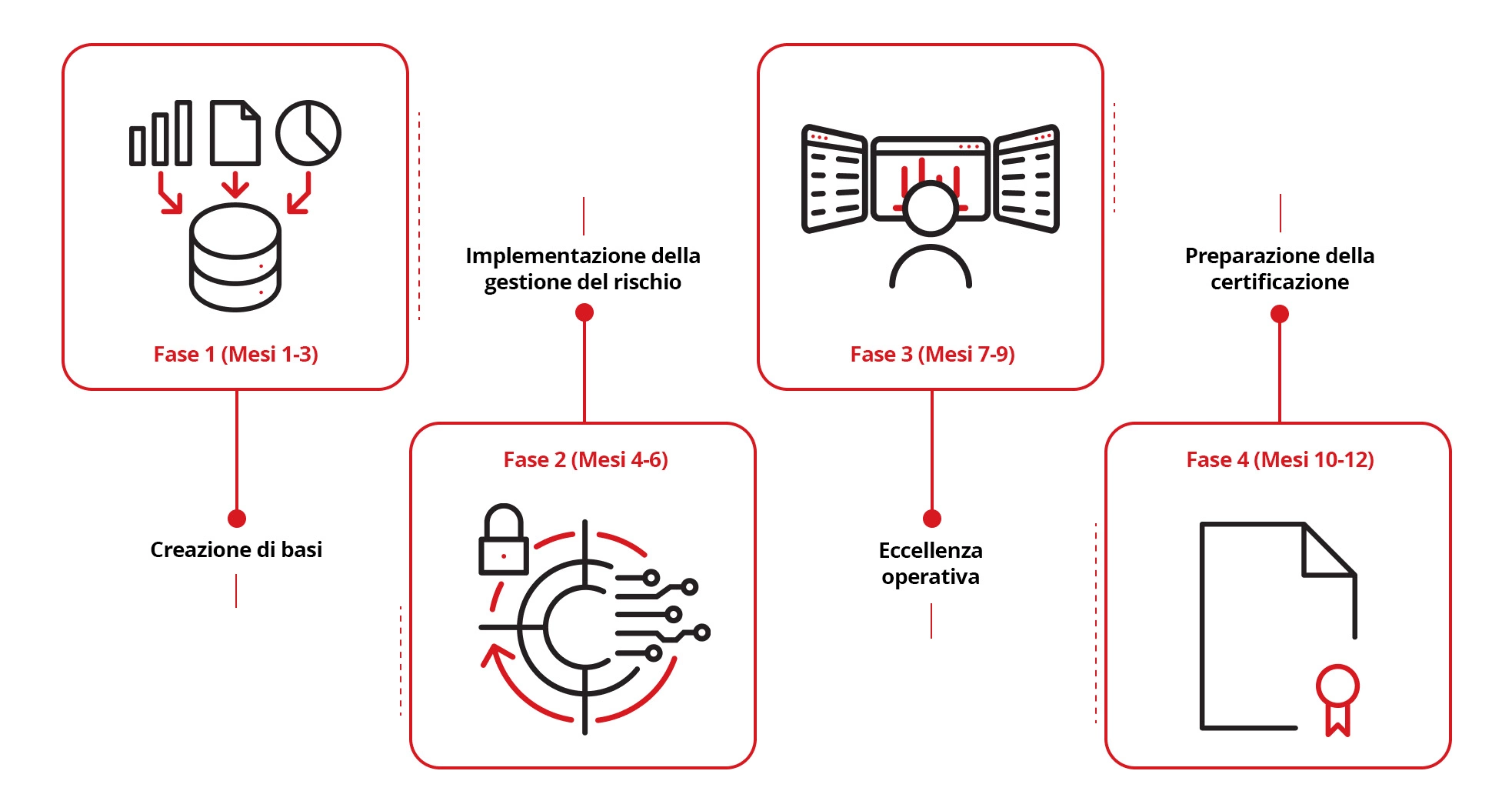 Fase 1 (Mesi 1-3)

Creazione di basi

Implementazione della gestione del rischio

Fase 2 (Mesi 4-6)

Fase 3 (Mesi 7-9)

Eccellenza operativa

Preparazione della certificazione

Fase 4 (Mesi 10-12)