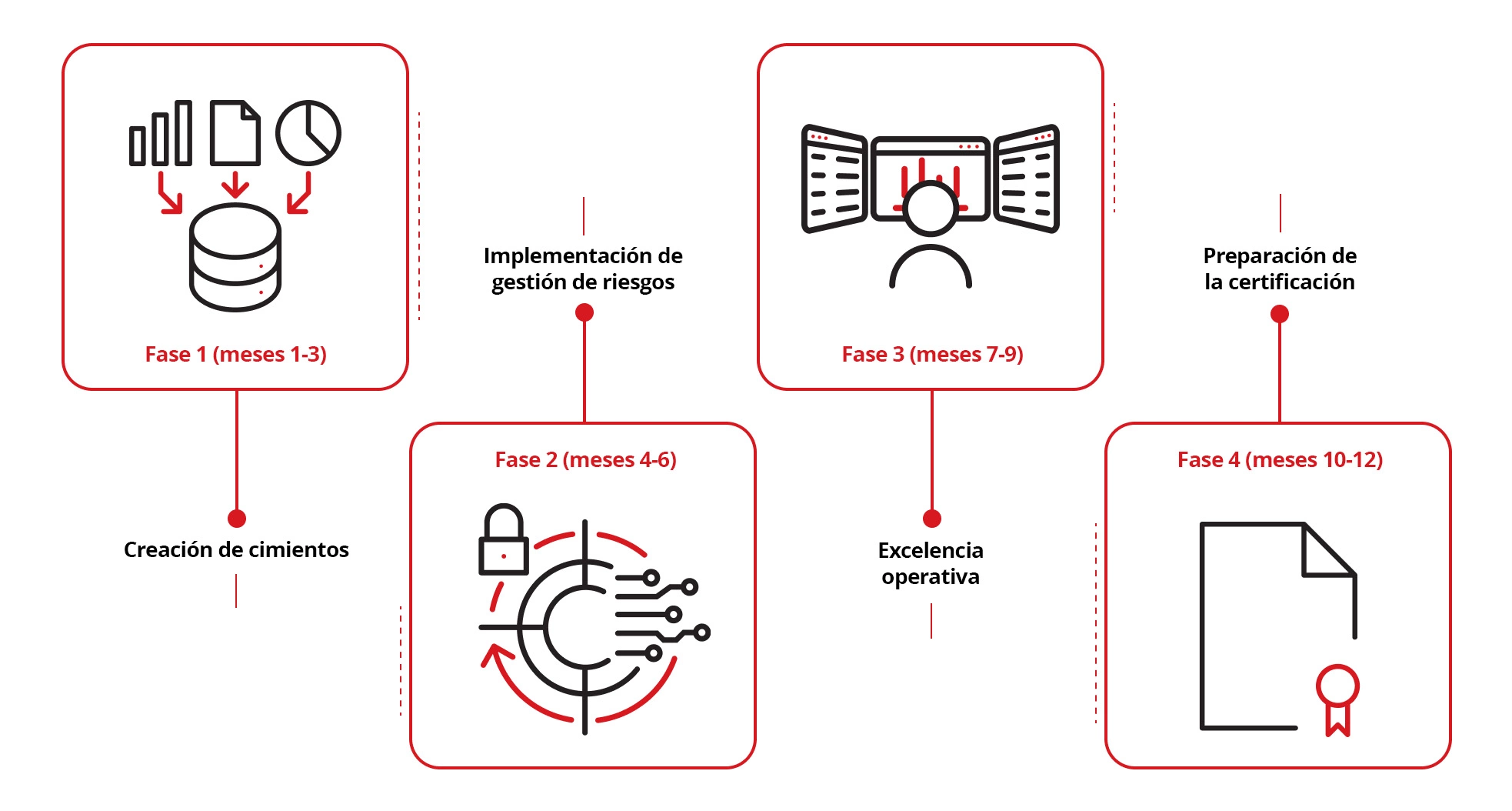 Fase 1 (meses 1-3)

Creación de cimientos

Implementación de gestión de riesgos

Fase 2 (meses 4-6)

Fase 3 (meses 7-9)

Excelencia operativa

Preparación de la certificación

Fase 4 (meses 10-12)