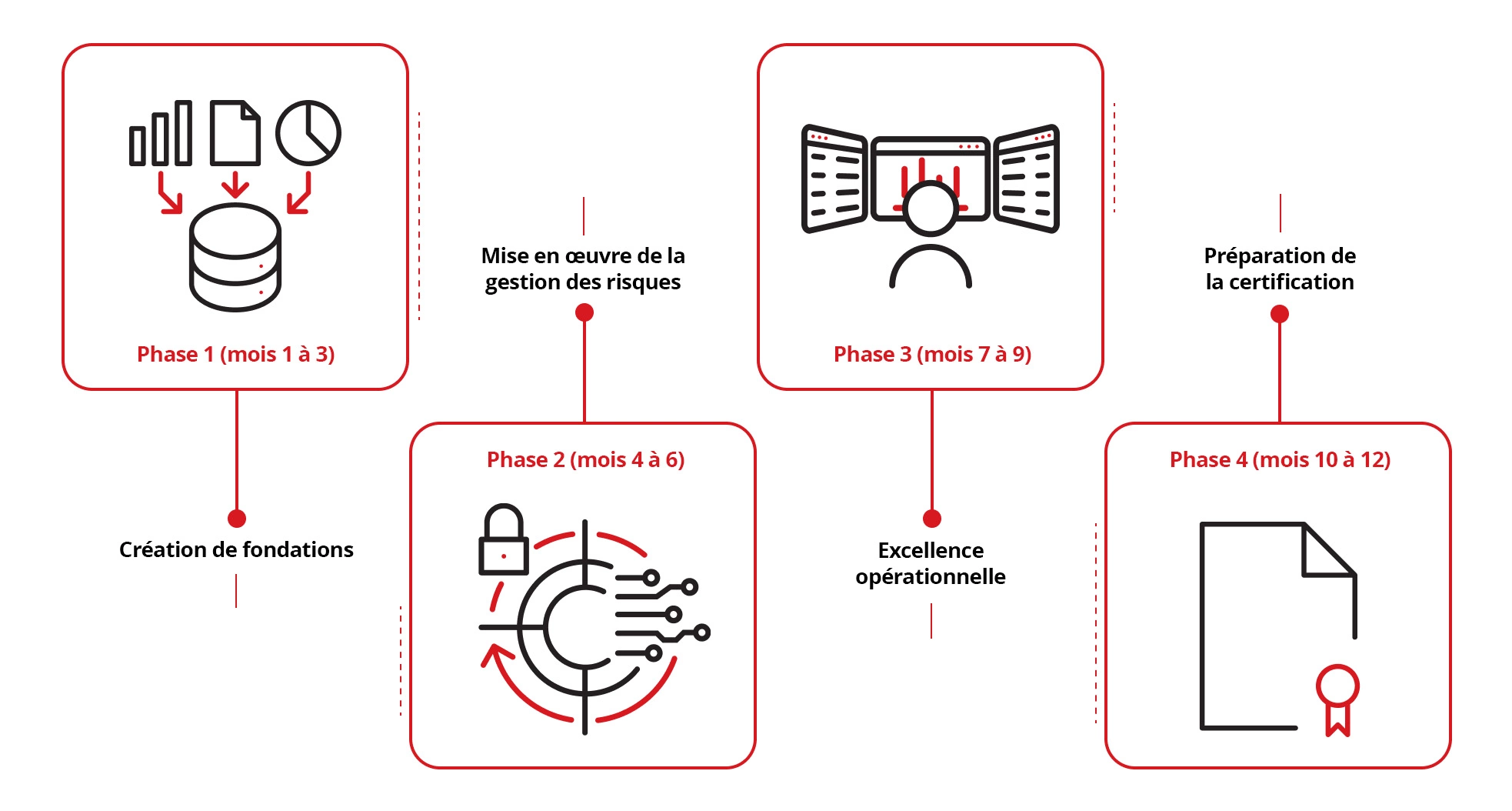 Phase 1 (mois 1 à 3)

Création de fondations

Mise en œuvre de la gestion des risques

Phase 2 (mois 4 à 6)

Phase 3 (mois 7 à 9)

Excellence opérationnelle

Préparation de la certification

Phase 4 (mois 10 à 12)