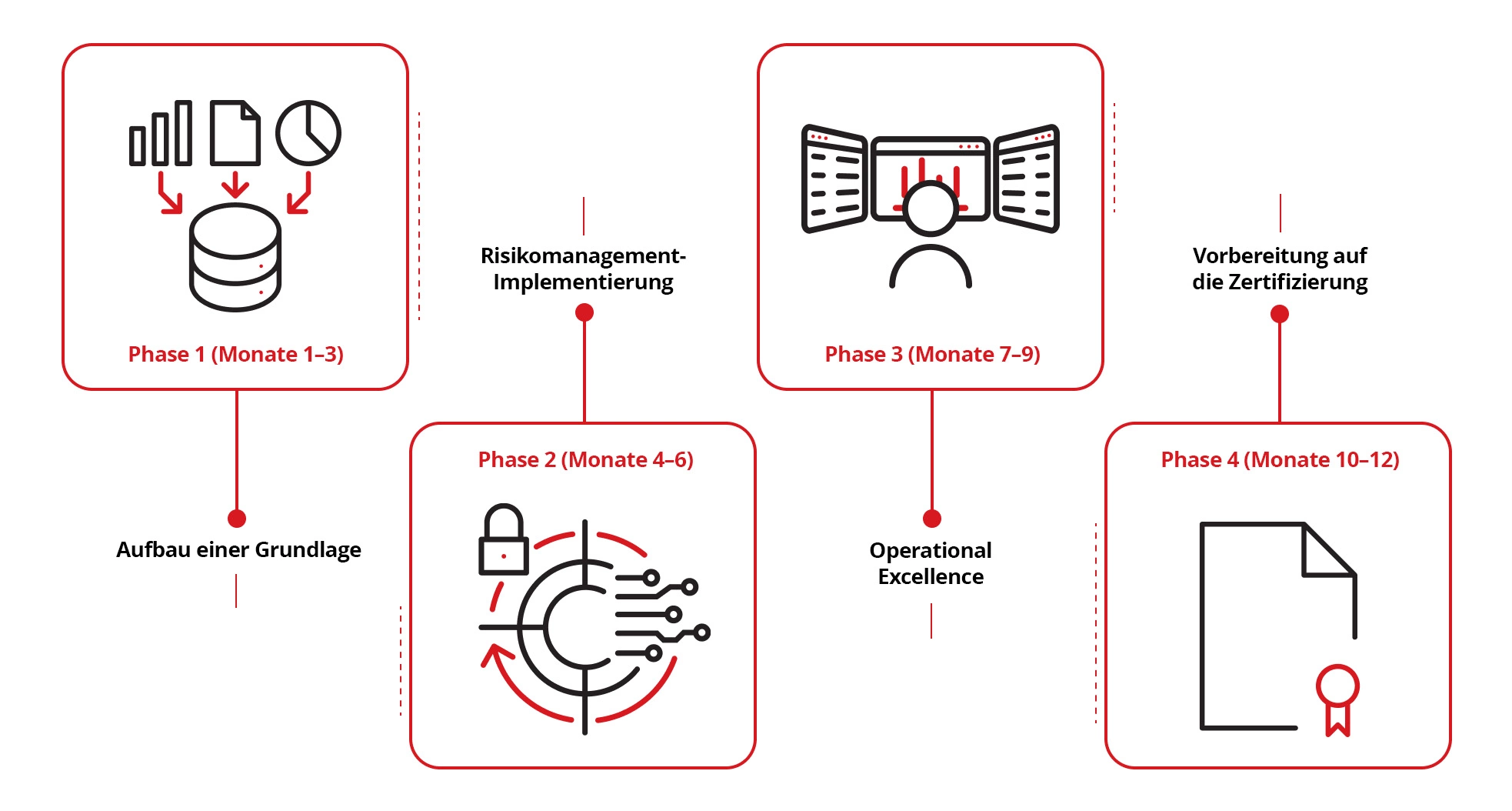 Phase 1 (Monate 1–3)

Aufbau einer Grundlage

Risikomanagement-Implementierung

Phase 2 (Monate 4–6)

Phase 3 (Monate 7–9)

Operational Excellence

Vorbereitung auf die Zertifizierung

Phase 4 (Monate 10–12)