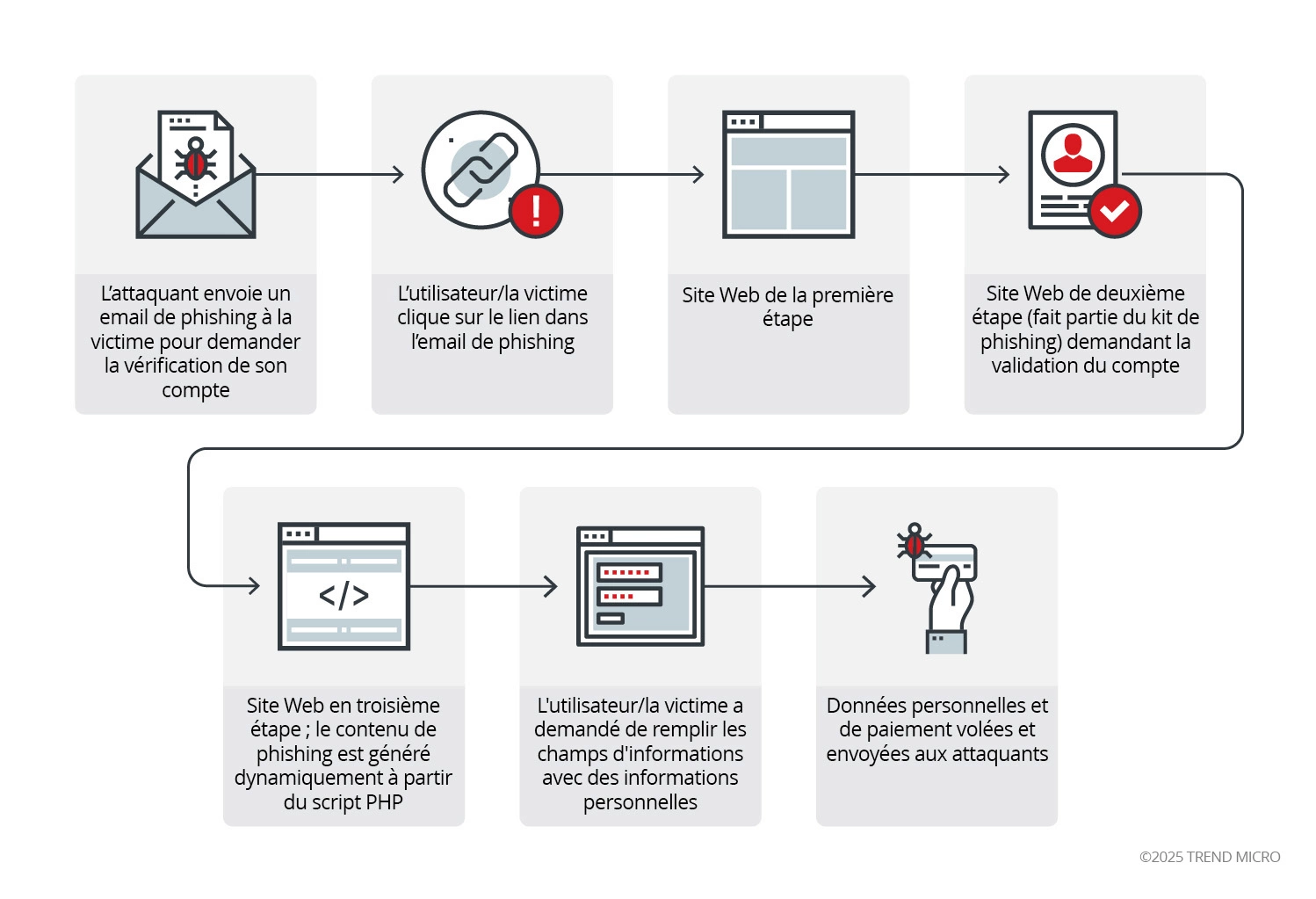 L'attaquant envoie un email de phishing à la victime pour demander la vérification de son compte

L'utilisateur/la victime clique sur le lien dans l'email de phishing

Site Web de la première étape

Site Web de deuxième étape (fait partie du kit de phishing) demandant la validation du compte

</>

Site Web en troisième étape ; le contenu de phishing est généré dynamiquement à partir du script PHP

L'utilisateur/la victime a demandé de remplir les champs d'informations avec des informations personnelles

Données personnelles et de paiement volées et envoyées aux attaquants

©2025 TREND MICRO